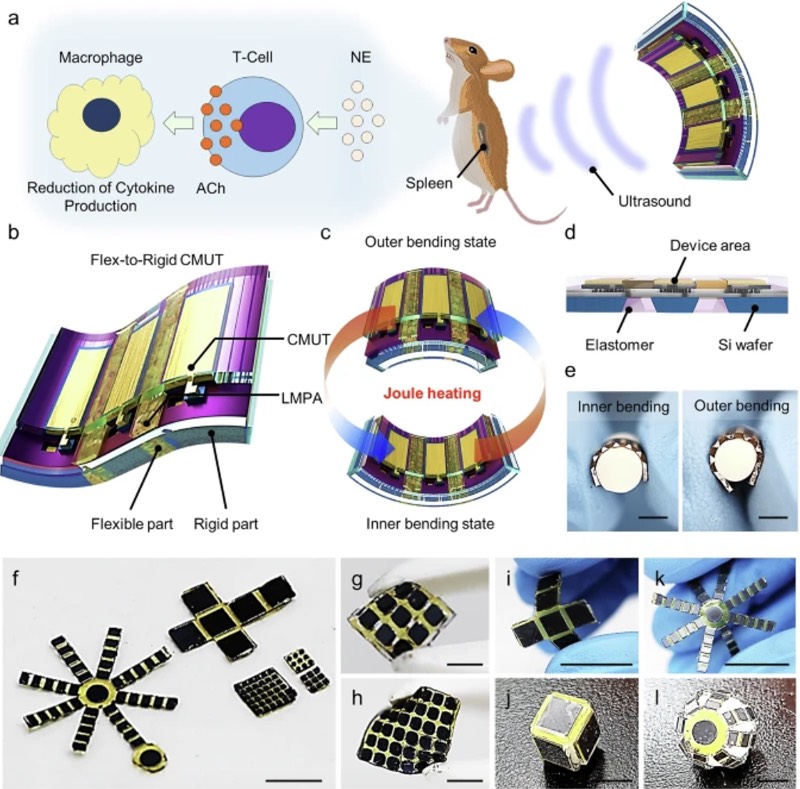 a

Macrophage

T-Cell

NE

Reduction of Cytokine Production

ACh

Spleen

Ultrasound

b

Flex-to-Rigid CMUT

CMUT

LMPA

Flexible part

Rigid part

c

Outer bending state

Joule heating

Inner bending state

d

Device area

Elastomer

Si wafer

e

Inner bending

Outer bending

f

g

h

i

j

k

l