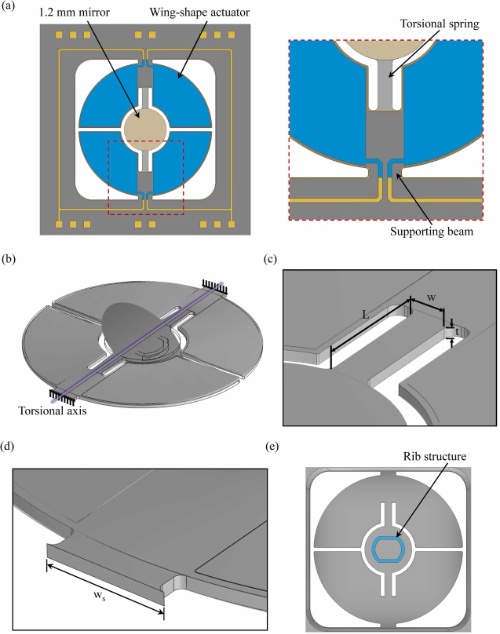 (a)
1.2 mm mirror
Wing-shape actuator
Torsional spring
Supporting beam
(b)
Torsional axis
(c)
L
w
t
(d)
$w_s$
(e)
Rib structure