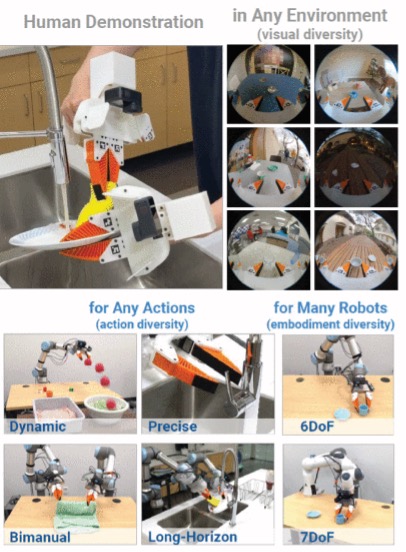 Human Demonstration

in Any Environment
(visual diversity)

for Any Actions
(action diversity)

for Many Robots
(embodiment diversity)

Dynamic

Precise

6DoF

Bimanual

Long-Horizon

7DoF