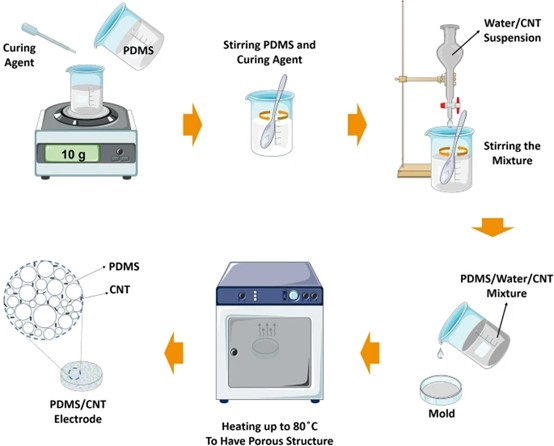 Curing Agent

PDMS

10 g

Stirring PDMS and Curing Agent

Water/CNT Suspension

Stirring the Mixture

PDMS/Water/CNT Mixture

Mold

Heating up to 80˚C To Have Porous Structure

PDMS

CNT

PDMS/CNT Electrode